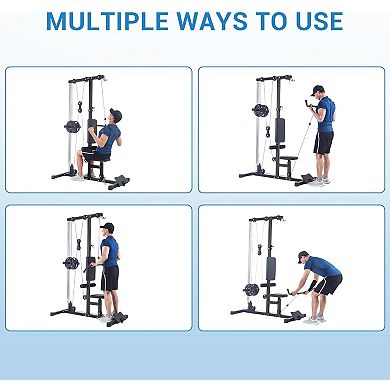 MULTIPLE WAYS TO USE