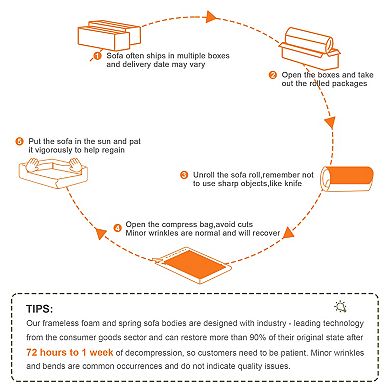 1 Sofa often ships in multiple boxes and delivery date may vary

2 Open the boxes and take out the rolled packages

3 Unroll the sofa roll,remember not to use sharp objects,like knife

4 Open the compress bag,avoid cuts Minor wrinkles are normal and will recover

5 Put the sofa in the sun and pat it vigorously to help regain

TIPS:

Our frameless foam and spring sofa bodies are designed with industry - leading technology from the consumer goods sector and can restore more than 90% of their original state after 72 hours to 1 week of decompression, so customers need to be patient. Minor wrinkles and bends are common occurrences and do not indicate quality issues.