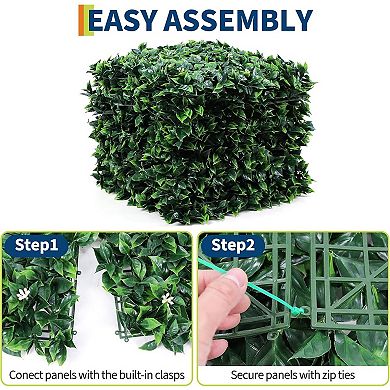 EASY ASSEMBLY

Step1

Conect panels with the built-in clasps

Step2

Secure panels with zip ties