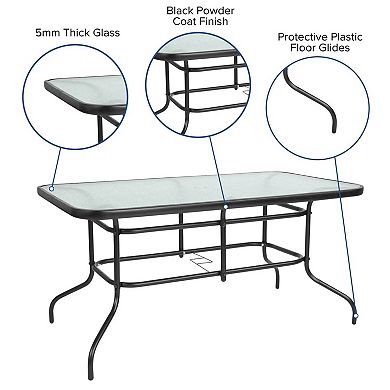 5mm Thick Glass

Black Powder Coat Finish

Protective Plastic Floor Glides