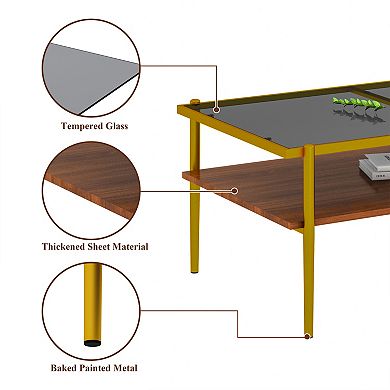 Tempered Glass

Thickened Sheet Material

Baked Painted Metal