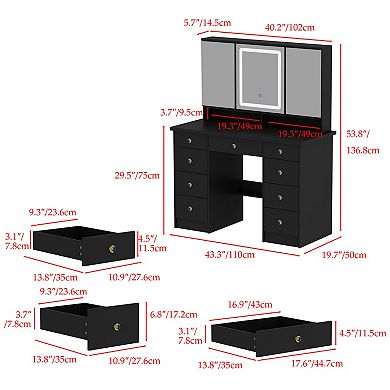 5.7"/14.5cm
40.2"/102cm
3.7"/9.5cm
19.3"/49cm
19.3"/49cm
53.8"/
136.8cm
29.5"/75cm
43.3"/110cm
19.7"/50cm

9.3"/23.6cm
3.1"/
7.8cm
4.5"/
11.5cm
13.8"/35cm
10.9"/27.6cm

9.3"/23.6cm
3.7"
/7.8cm
6.8"/17.2cm
13.8"/35cm
10.9"/27.6cm

16.9"/43cm
3.1"/
7.8cm
4.5"/11.5cm
13.8"/35cm
17.6"/44.7cm