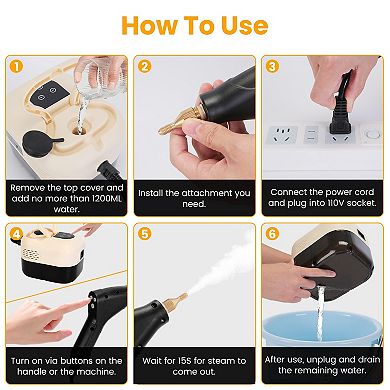 How To Use

1

Remove the top cover and add no more than 1200ML water.

2

Install the attachment you need.

3

Connect the power cord and plug into 110V socket.

4

Turn on via buttons on the handle or the machine.

5

Wait for 15S for steam to come out.

6

After use, unplug and drain the remaining water.