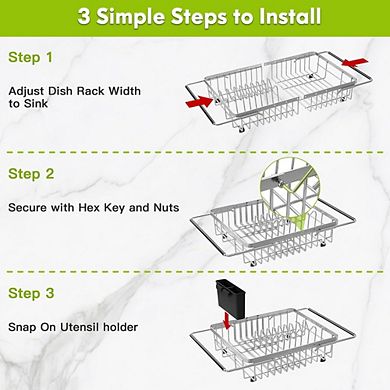 3 Simple Steps to Install

Step 1

Adjust Dish Rack Width to Sink

Step 2

Secure with Hex Key and Nuts

Step 3

Snap On Utensil holder