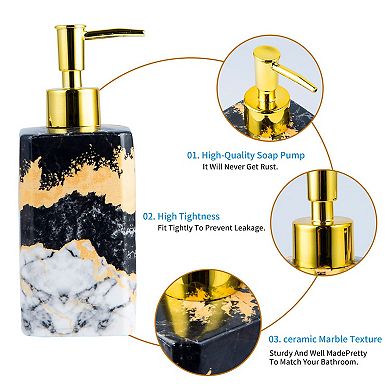 01. High-Quality Soap Pump
It Will Never Get Rust.

02. High Tightness
Fit Tightly To Prevent Leakage.

03. ceramic Marble Texture
Sturdy And Well MadePretty To Match Your Bathroom.