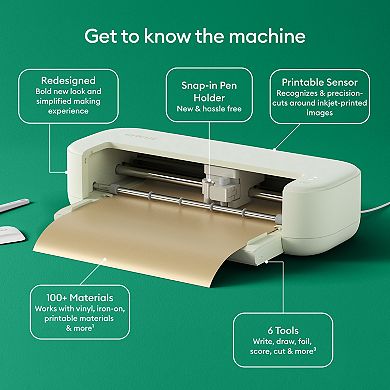 Get to know the machine

Redesigned
Bold new look and simplified making experience

Snap-in Pen Holder
New & hassle free

Printable Sensor
Recognizes & precision-cuts around inkjet-printed images

100+ Materials
Works with vinyl, iron-on, printable materials & more$^1$

6 Tools
Write, draw, foil, score, cut & more$^2$