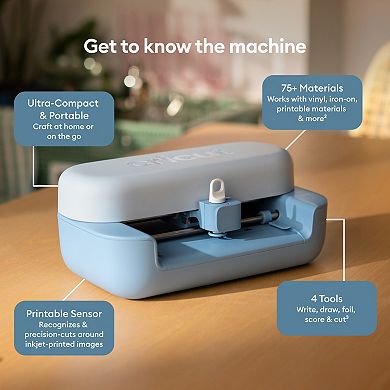 Get to know the machine

Ultra-Compact & Portable
Craft at home or on the go

75+ Materials
Works with vinyl, iron-on, printable materials & more$^2$

cricut

Printable Sensor
Recognizes & precision-cuts around inkjet-printed images

4 Tools
Write, draw, foil, score & cut$^3$