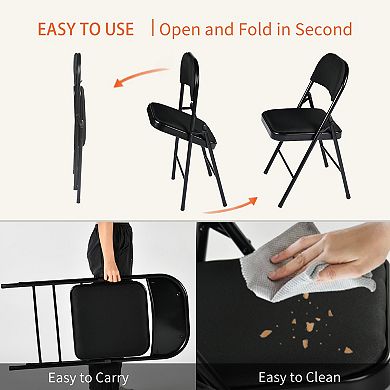 EASY TO USE | Open and Fold in Second

Easy to Carry

Easy to Clean