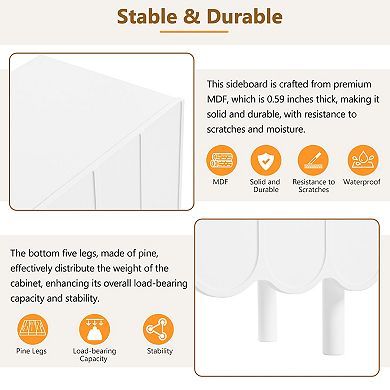 Stable & Durable

This sideboard is crafted from premium MDF, which is 0.59 inches thick, making it solid and durable, with resistance to scratches and moisture.

MDF

Solid and Durable

Resistance to Scratches

Waterproof

The bottom five legs, made of pine, effectively distribute the weight of the cabinet, enhancing its overall load-bearing capacity and stability.

Pine Legs

Load-bearing Capacity

Stability