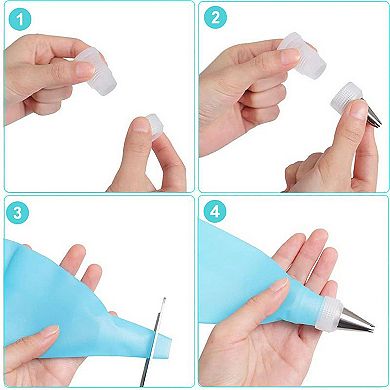 1

2

3

4