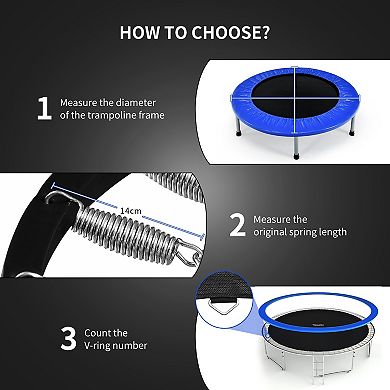 HOW TO CHOOSE?

1 Measure the diameter of the trampoline frame

14cm

2 Measure the original spring length

3 Count the V-ring number