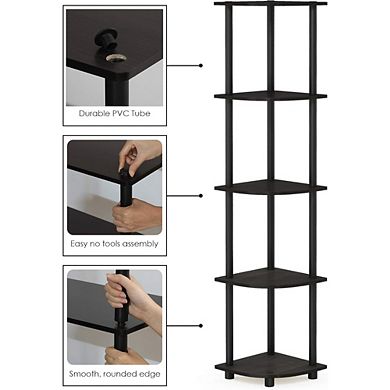 Durable PVC Tube

Easy no tools assembly

Smooth, rounded edge