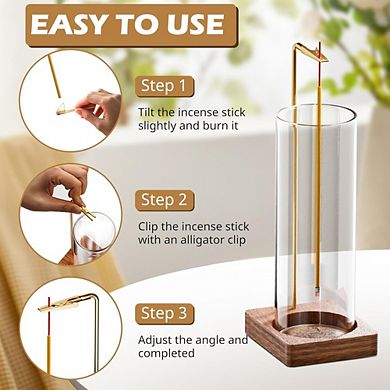 EASY TO USE

Step 1

Tilt the incense stick slightly and burn it

Step 2

Clip the incense stick with an alligator clip

Step 3

Adjust the angle and completed