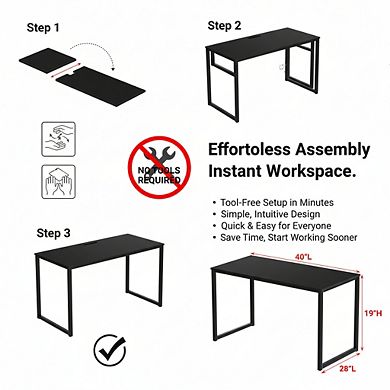 Step 1

Step 2

NO TOOLS REQUIRED

Effortoless Assembly Instant Workspace.

• Tool-Free Setup in Minutes
• Simple, Intuitive Design
• Quick & Easy for Everyone
• Save Time, Start Working Sooner

Step 3

40"L

19"H

28"L