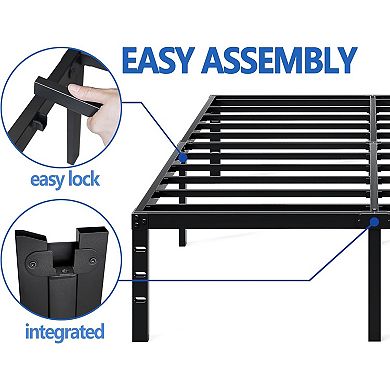 EASY ASSEMBLY

easy lock

integrated