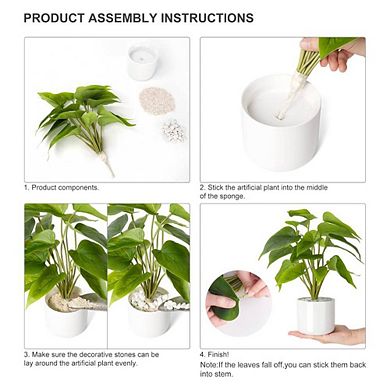 PRODUCT ASSEMBLY INSTRUCTIONS

1. Product components.

2. Stick the artificial plant into the middle of the sponge.

3. Make sure the decorative stones can be lay around the artificial plant evenly.

4. Finish!
Note:If the leaves fall off,you can stick them back into stem.