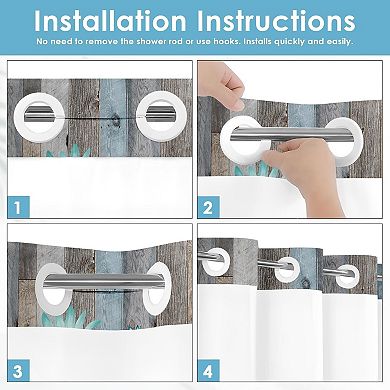 Installation Instructions

No need to remove the shower rod or use hooks. Installs quickly and easily.

1

2

3

4