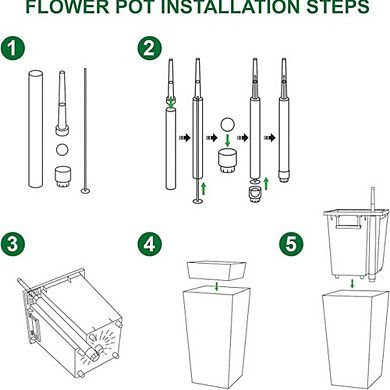 FLOWER POT INSTALLATION STEPS

1

2

3

4

5