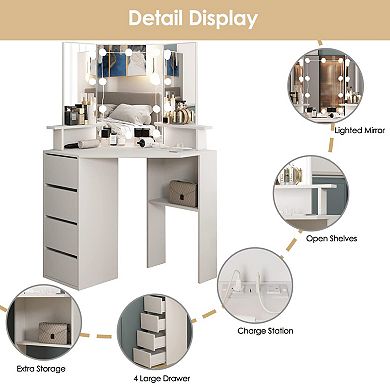 Detail Display

Lighted Mirror

Open Shelves

Charge Station

Extra Storage

4 Large Drawer