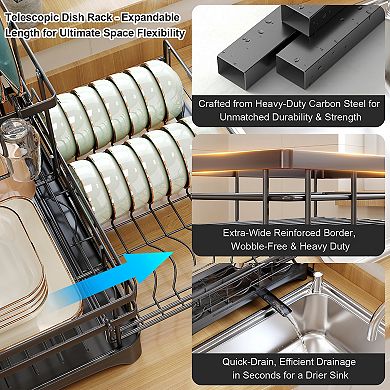 Telescopic Dish Rack - Expandable Length for Ultimate Space Flexibility

Crafted from Heavy-Duty Carbon Steel for Unmatched Durability & Strength

Extra-Wide Reinforced Border, Wobble-Free & Heavy Duty

Quick-Drain, Efficient Drainage in Seconds for a Drier Sink