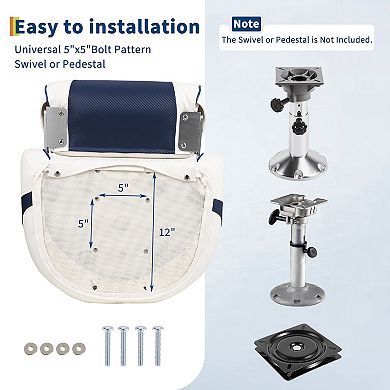 Easy to installation
Universal 5"x5"Bolt Pattern
Swivel or Pedestal

Note
The Swivel or Pedestal is Not Included.

5"
5"
12"