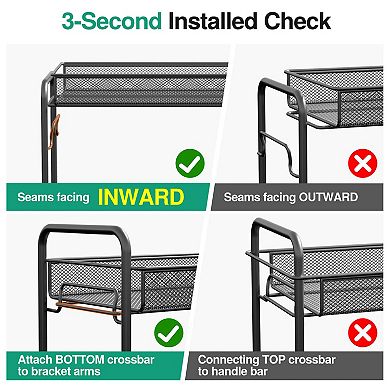 3-Second Installed Check

Seams facing INWARD

Seams facing OUTWARD

Attach BOTTOM crossbar to bracket arms

Connecting TOP crossbar to handle bar