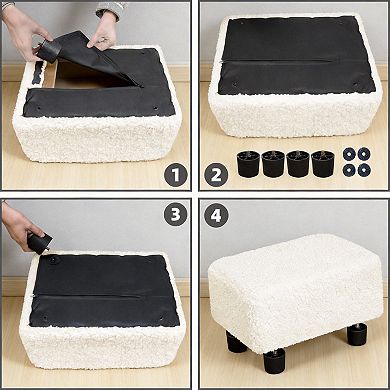 1
2
3
4