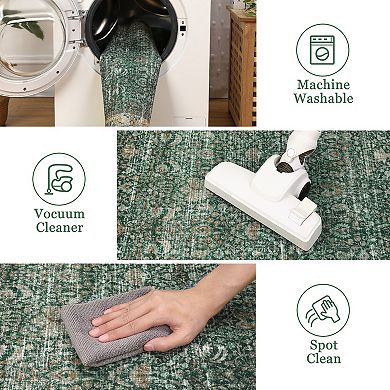 Machine Washable

Vocuum Cleaner

Spot Clean