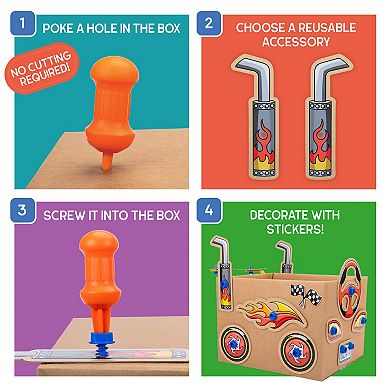 1
POKE A HOLE IN THE BOX
NO CUTTING REQUIRED!

2
CHOOSE A REUSABLE ACCESSORY

3
SCREW IT INTO THE BOX

4
DECORATE WITH STICKERS!