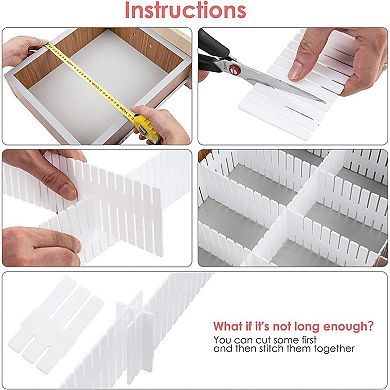 Instructions

What if it's not long enough?

You can cut some first and then stitch them together