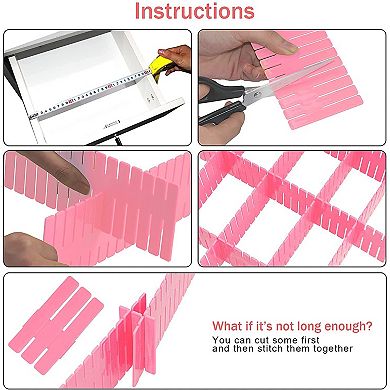 Instructions

What if it's not long enough?
You can cut some first and then stitch them together