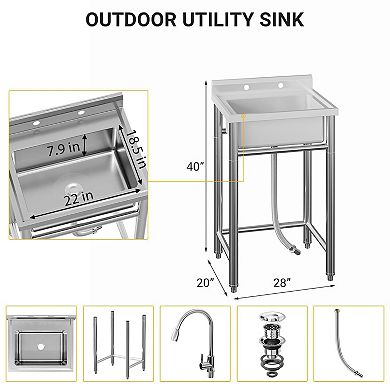 OUTDOOR UTILITY SINK

7.9 in
18.5 in
22 in

40"
20"
28"