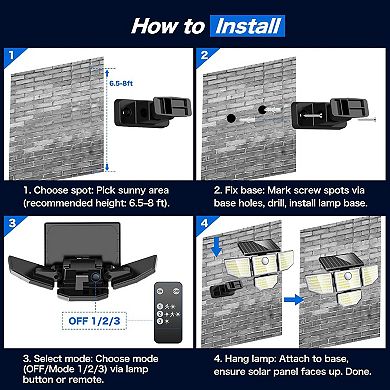 How to Install

1

6.5-8ft

1. Choose spot: Pick sunny area (recommended height: 6.5–8 ft).

2

2. Fix base: Mark screw spots via base holes, drill, install lamp base.

3

OFF 1/2/3

1
2
3

3. Select mode: Choose mode (OFF/Mode 1/2/3) via lamp button or remote.

4

4. Hang lamp: Attach to base, ensure solar panel faces up. Done.