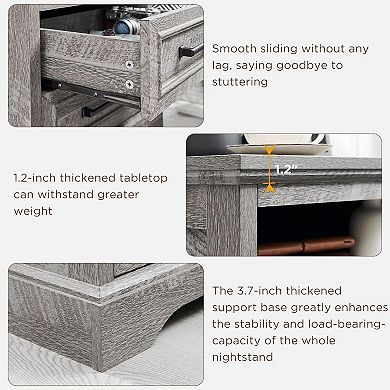 Smooth sliding without any lag, saying goodbye to stuttering

1.2"

1.2-inch thickened tabletop can withstand greater weight

The 3.7-inch thickened support base greatly enhances the stability and load-bearing-capacity of the whole nightstand