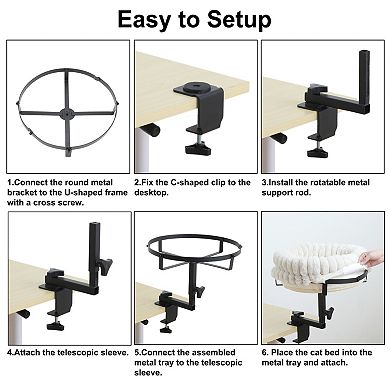 Easy to Setup

1.Connect the round metal bracket to the U-shaped frame with a cross screw.

2.Fix the C-shaped clip to the desktop.

3.Install the rotatable metal support rod.

4.Attach the telescopic sleeve.

5.Connect the assembled metal tray to the telescopic sleeve.

6. Place the cat bed into the metal tray and attach.