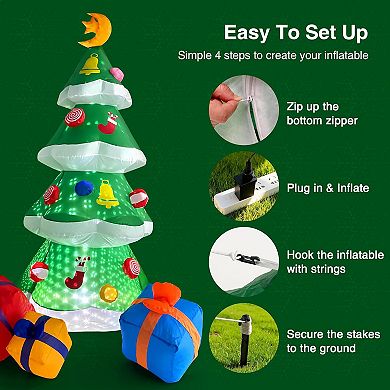 Easy To Set Up

Simple 4 steps to create your inflatable

Zip up the bottom zipper

Plug in & Inflate

Hook the inflatable with strings

Secure the stakes to the ground