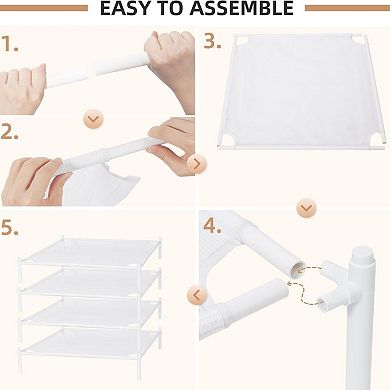 EASY TO ASSEMBLE

1.

2.

3.

4.

5.