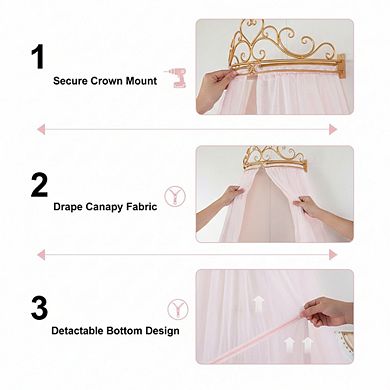 1

Secure Crown Mount

2

Drape Canapy Fabric

3

Detactable Bottom Design