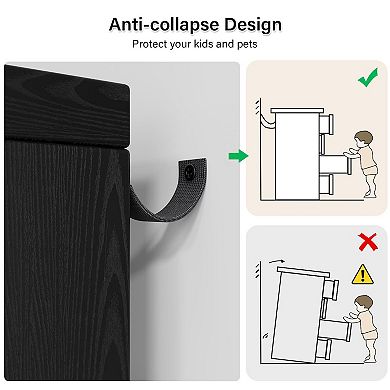 Anti-collapse Design

Protect your kids and pets