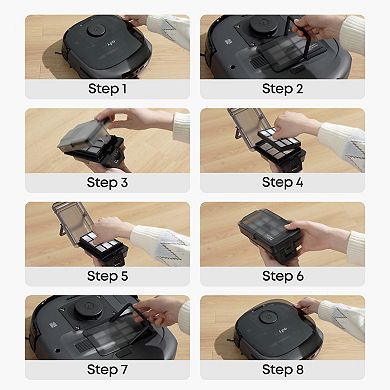 Step 1

Step 2

Step 3

Step 4

Step 5

Step 6

Step 7

Step 8