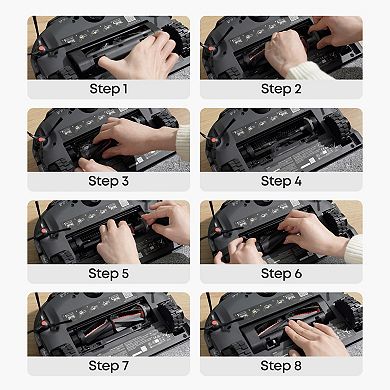 Step 1

Step 2

Step 3

Step 4

Step 5

Step 6

Step 7

Step 8