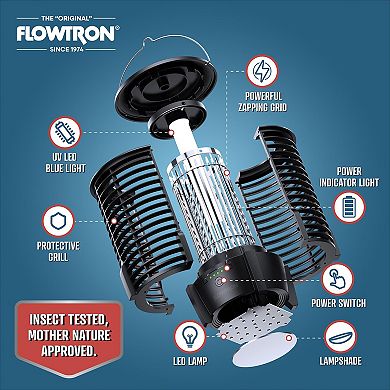 THE "ORIGINAL"
FLOWTRON®
SINCE 1974

POWERFUL ZAPPING GRID

UV LED BLUE LIGHT

POWER INDICATOR LIGHT

PROTECTIVE GRILL

POWER SWITCH

INSECT TESTED, MOTHER NATURE APPROVED.

LED LAMP

LAMPSHADE