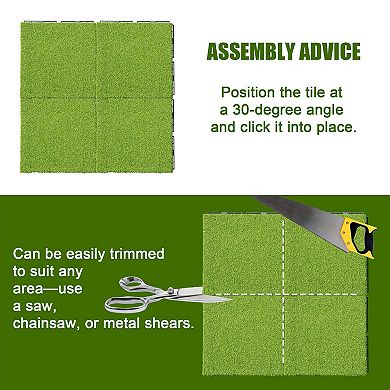 ASSEMBLY ADVICE

Position the tile at a 30-degree angle and click it into place.

Can be easily trimmed to suit any area—use a saw, chainsaw, or metal shears.