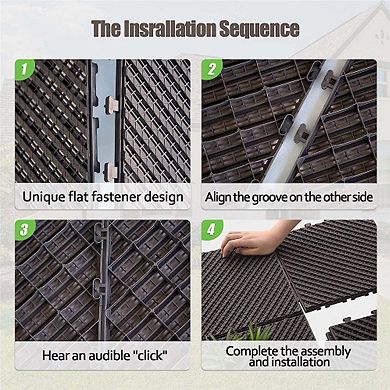 The Insrallation Sequence

1

Unique flat fastener design

2

Align the groove on the other side

3

Hear an audible "click"

4

Complete the assembly and installation