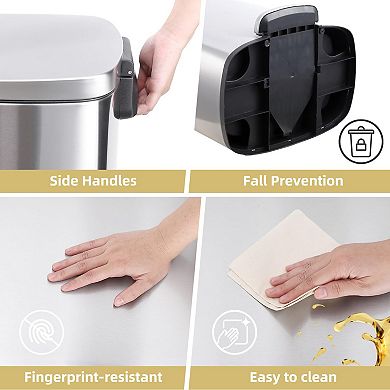 Side Handles

Fall Prevention

Fingerprint-resistant

Easy to clean