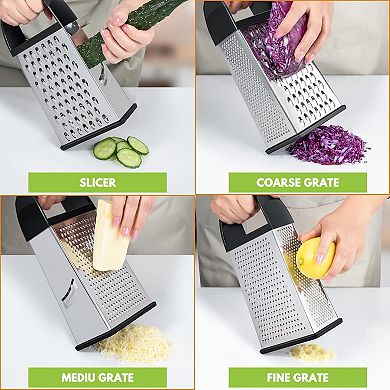 SLICER

COARSE GRATE

MEDIU GRATE

FINE GRATE