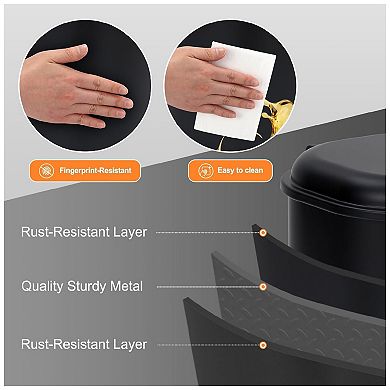 Fingerprint-Resistant

Easy to clean

Rust-Resistant Layer

Quality Sturdy Metal

Rust-Resistant Layer