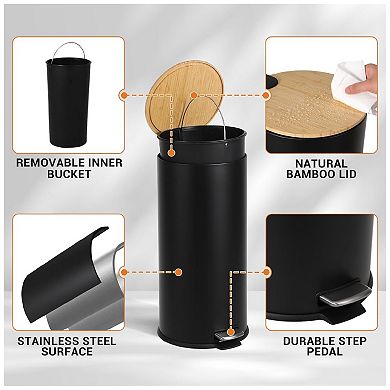 REMOVABLE INNER BUCKET

NATURAL BAMBOO LID

STAINLESS STEEL SURFACE

DURABLE STEP PEDAL