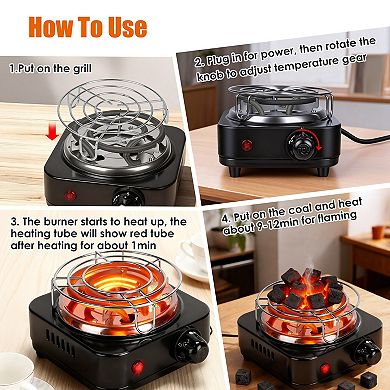 How To Use

1.Put on the grill

2. Plug in for power, then rotate the knob to adjust temperature gear

3. The burner starts to heat up, the heating tube will show red tube after heating for about 1min

4. Put on the coal and heat about 9-12min for flaming