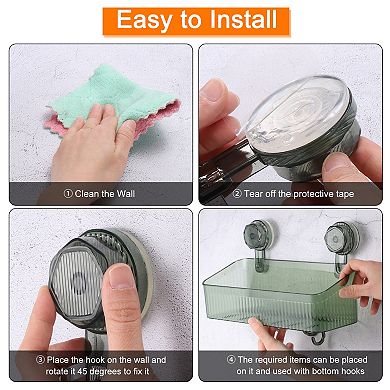 Easy to Install

① Clean the Wall

② Tear off the protective tape

③ Place the hook on the wall and rotate it 45 degrees to fix it

④ The required items can be placed on it and used with bottom hooks